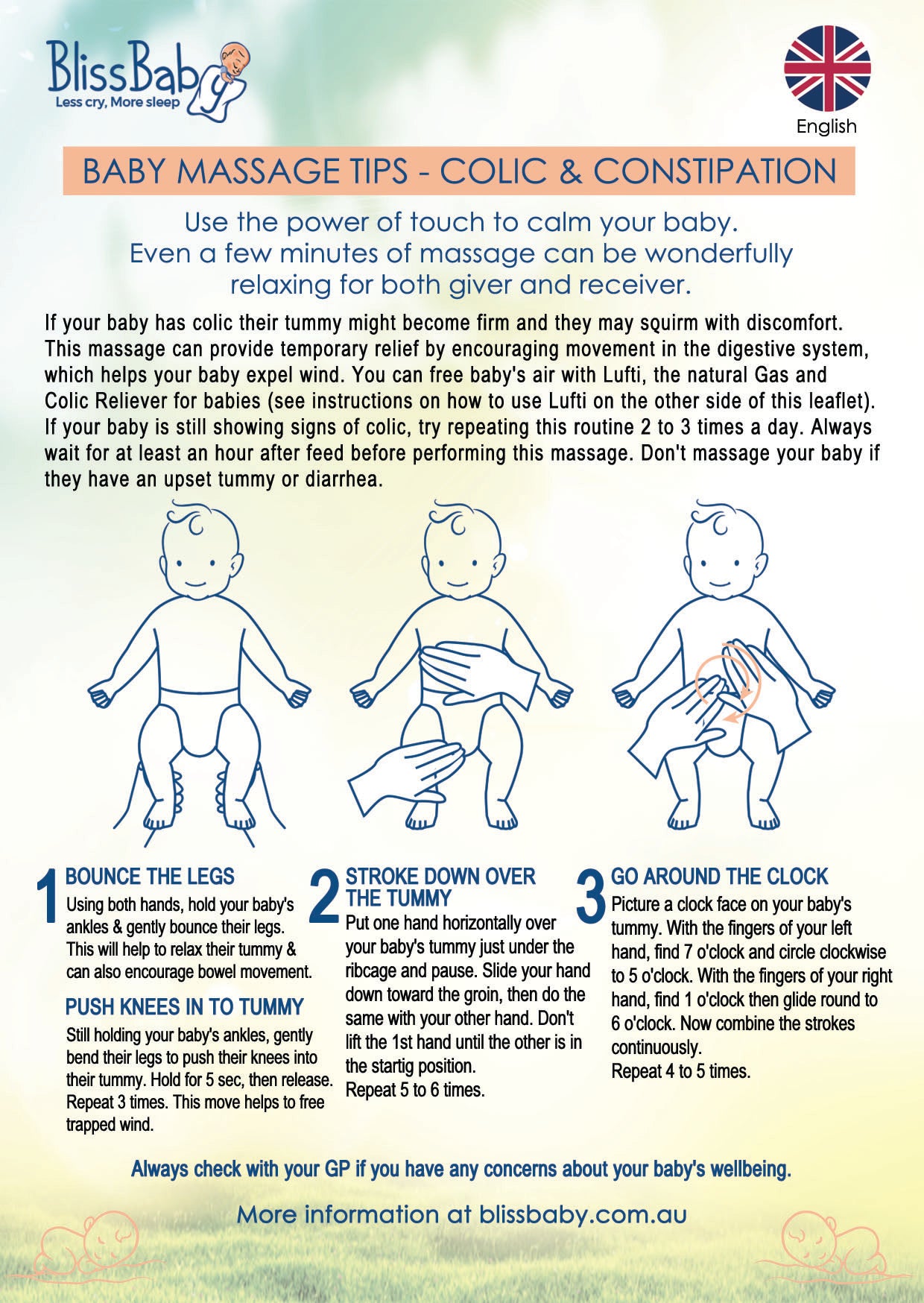 BlissBaby
Less cry, More sleep

English

BABY MASSAGE TIPS - COLIC & CONSTIPATION

Use the power of touch to calm your baby. Even a few minutes of massage can be wonderfully relaxing for both giver and receiver.

If your baby has colic their tummy might become firm and they may squirm with discomfort. This massage can provide temporary relief by encouraging movement in the digestive system, which helps your baby expel wind. You can free baby's air with Lufti, the natural Gas and Colic Reliever for babies (see instructions on how to use Lufti on the other side of this leaflet). If your baby is still showing signs of colic, try repeating this routine 2 to 3 times a day. Always wait for at least an hour after feed before performing this massage. Don't massage your baby if they have an upset tummy or diarrhea.

1 BOUNCE THE LEGS
Using both hands, hold your baby's ankles & gently bounce their legs. This will help to relax their tummy & can also encourage bowel movement.

PUSH KNEES IN TO TUMMY
Still holding your baby's ankles, gently bend their legs to push their knees into their tummy. Hold for 5 sec, then release. Repeat 3 times. This move helps to free trapped wind.

2 STROKE DOWN OVER THE TUMMY
Put one hand horizontally over your baby's tummy just under the ribcage and pause. Slide your hand down toward the groin, then do the same with your other hand. Don't lift the 1st hand until the other is in the startig position.
Repeat 5 to 6 times.

3 GO AROUND THE CLOCK
Picture a clock face on your baby's tummy. With the fingers of your left hand, find 7 o'clock and circle clockwise to 5 o'clock. With the fingers of your right hand, find 1 o'clock then glide round to 6 o'clock. Now combine the strokes continuously.
Repeat 4 to 5 times.

Always check with your GP if you have any concerns about your baby's wellbeing.

More information at blissbaby.com.au